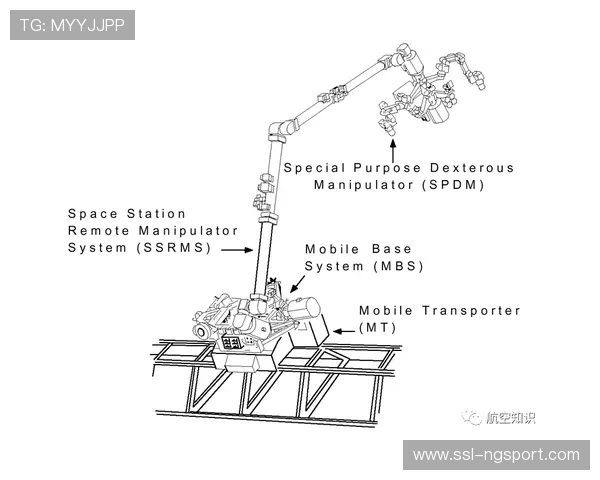 TG: MYYJJPP

Special Purpose Dexterous Manipulator (SPDM)

Space Station Remote Manipulator System (SSRMS)

Mobile Base System (MBS)

Mobile Transporter (MT)

航空知识

www.ssl-ngsport.com